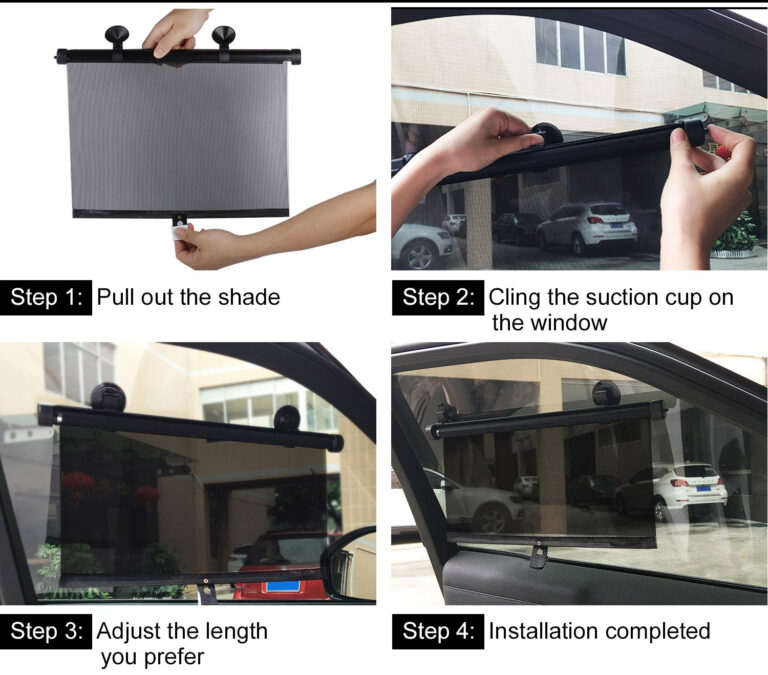 Step 1: Pull out the shade

Step 2: Cling the suction cup on the window

Step 3: Adjust the length you prefer

Step 4: Installation completed